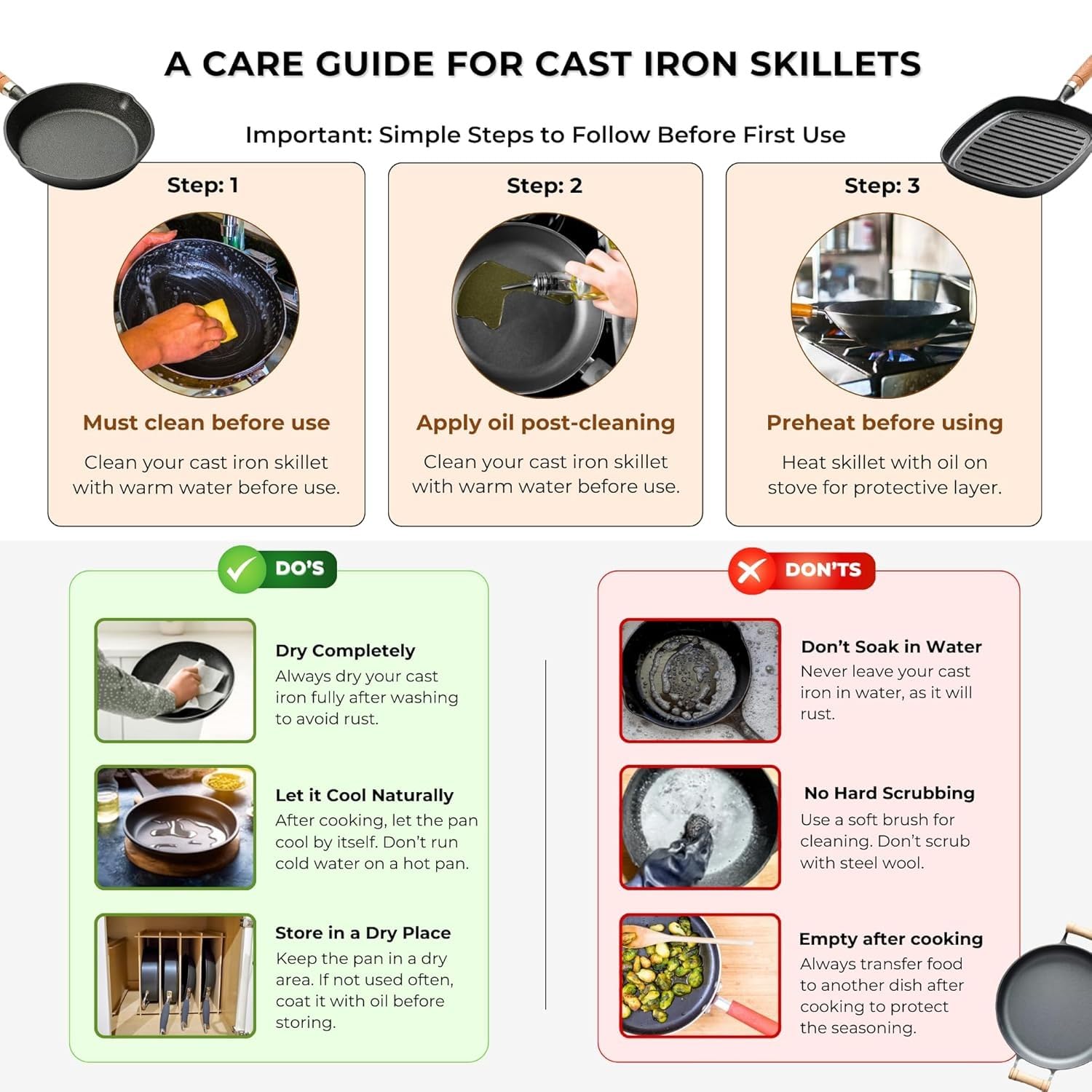 A CARE GUIDE FOR CAST IRON SKILLETS

Important: Simple Steps to Follow Before First Use

Step: 1

Must clean before use

Clean your cast iron skillet with warm water before use.

Step: 2

Apply oil post-cleaning

Clean your cast iron skillet with warm water before use.

Step: 3

Preheat before using

Heat skillet with oil on stove for protective layer.

DO'S

Dry Completely
Always dry your cast iron fully after washing to avoid rust.

Let it Cool Naturally
After cooking, let the pan cool by itself. Don't run cold water on a hot pan.

Store in a Dry Place
Keep the pan in a dry area. If not used often, coat it with oil before storing.

DON'TS

Don't Soak in Water
Never leave your cast iron in water, as it will rust.

No Hard Scrubbing
Use a soft brush for cleaning. Don't scrub with steel wool.

Empty after cooking
Always transfer food to another dish after cooking to protect the seasoning.