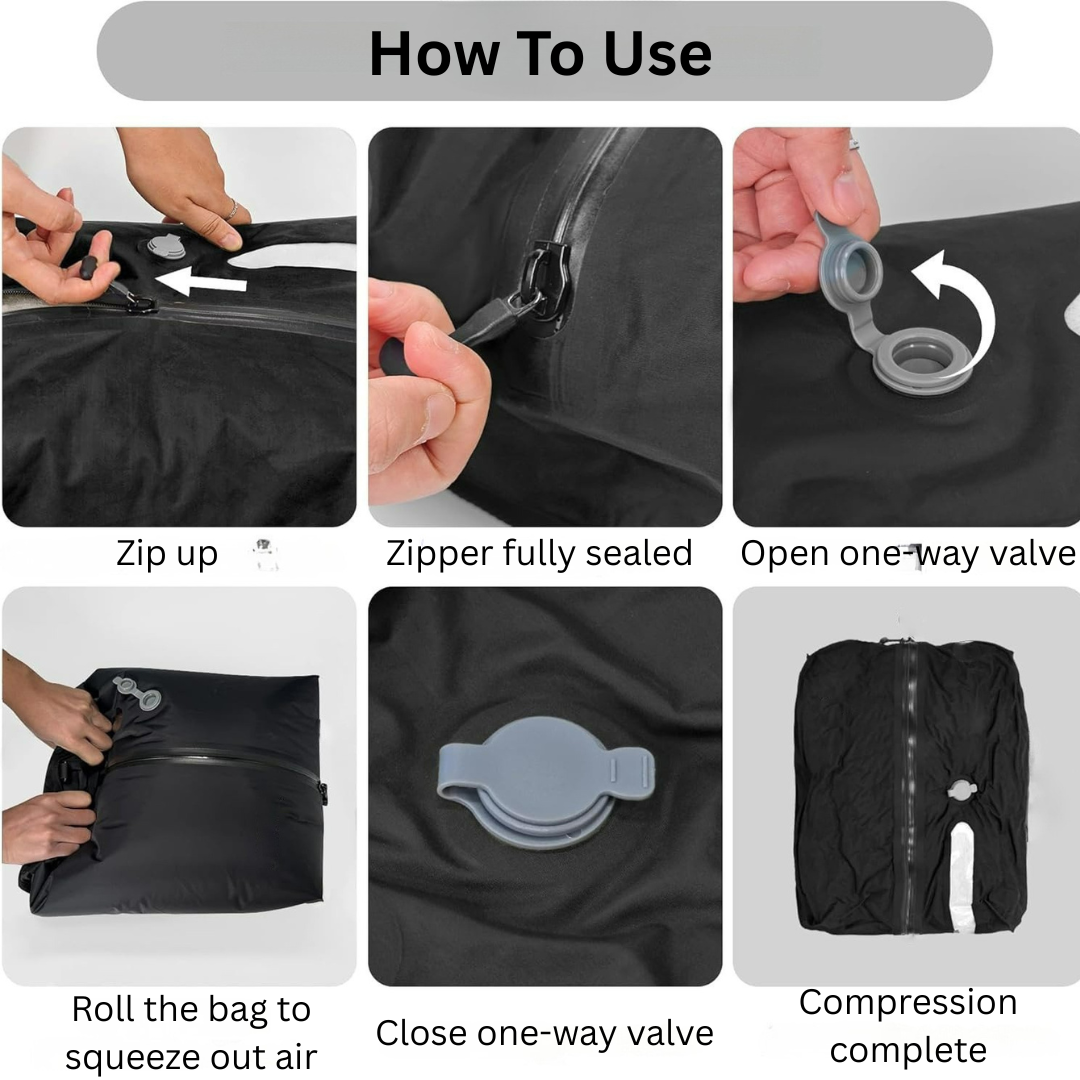 How To Use

Zip up

Zipper fully sealed

Open one-way valve

Roll the bag to squeeze out air

Close one-way valve

Compression complete